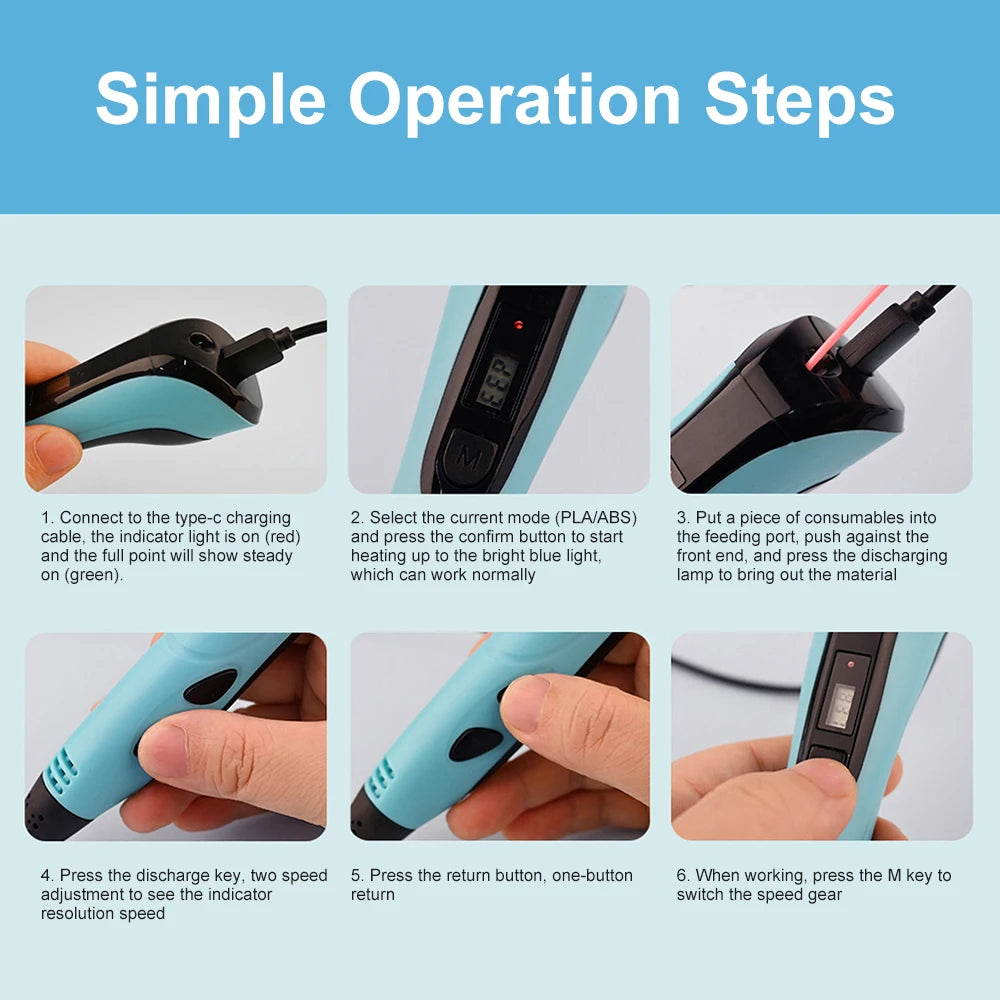 Simple Operation Steps

M

1. Connect to the type-c charging cable, the indicator light is on (red) and the full point will show steady on (green).

2. Select the current mode (PLA/ABS) and press the confirm button to start heating up to the bright blue light, which can work normally

3. Put a piece of consumables into the feeding port, push against the front end, and press the discharging lamp to bring out the material

4. Press the discharge key, two speed adjustment to see the indicator resolution speed

5. Press the return button, one-button return

6. When working, press the M key to switch the speed gear